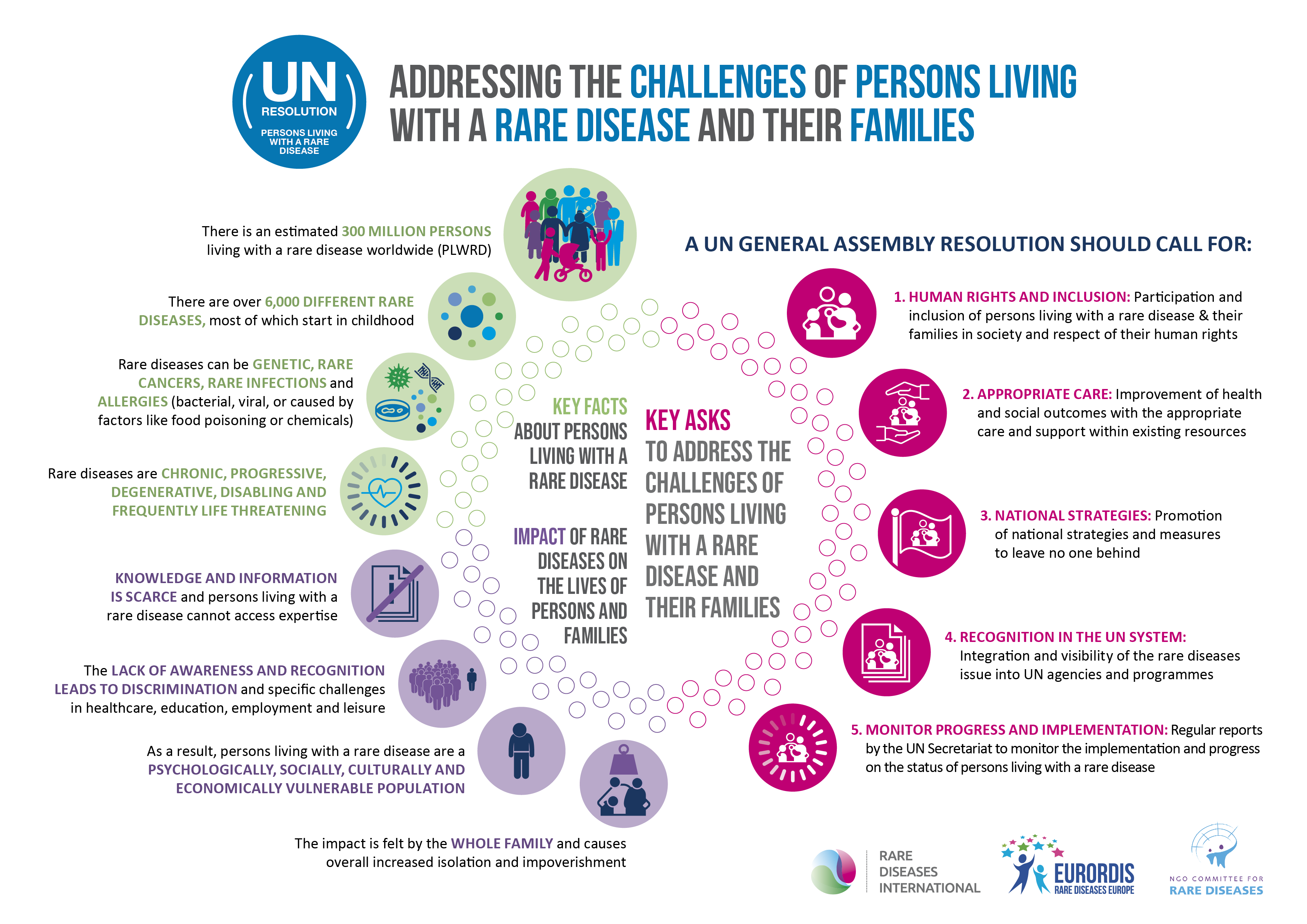 UN RESOLUTION PERSONS LIVING WITH A RARE DISEASE

ADDRESSING THE CHALLENGES OF PERSONS LIVING WITH A RARE DISEASE AND THEIR FAMILIES

There is an estimated 300 MILLION PERSONS living with a rare disease worldwide (PLWRD)

There are over 6,000 DIFFERENT RARE DISEASES, most of which start in childhood

Rare diseases can be GENETIC, RARE CANCERS, RARE INFECTIONS and ALLERGIES (bacterial, viral, or caused by factors like food poisoning or chemicals)

Rare diseases are CHRONIC, PROGRESSIVE, DEGENERATIVE, DISABLING AND FREQUENTLY LIFE THREATENING

KNOWLEDGE AND INFORMATION IS SCARCE and persons living with a rare disease cannot access expertise

The LACK OF AWARENESS AND RECOGNITION LEADS TO DISCRIMINATION and specific challenges in healthcare, education, employment and leisure

As a result, persons living with a rare disease are a PSYCHOLOGICALLY, SOCIALLY, CULTURALLY AND ECONOMICALLY VULNERABLE POPULATION

The impact is felt by the WHOLE FAMILY and causes overall increased isolation and impoverishment

KEY FACTS ABOUT PERSONS LIVING WITH A RARE DISEASE

IMPACT OF RARE DISEASES ON THE LIVES OF PERSONS AND FAMILIES

KEY ASKS TO ADDRESS THE CHALLENGES OF PERSONS LIVING WITH A RARE DISEASE AND THEIR FAMILIES

A UN GENERAL ASSEMBLY RESOLUTION SHOULD CALL FOR:

1. HUMAN RIGHTS AND INCLUSION: Participation and inclusion of persons living with a rare disease & their families in society and respect of their human rights

2. APPROPRIATE CARE: Improvement of health and social outcomes with the appropriate care and support within existing resources

3. NATIONAL STRATEGIES: Promotion of national strategies and measures to leave no one behind

4. RECOGNITION IN THE UN SYSTEM: Integration and visibility of the rare diseases issue into UN agencies and programmes

5. MONITOR PROGRESS AND IMPLEMENTATION: Regular reports by the UN Secretariat to monitor the implementation and progress on the status of persons living with a rare disease

RARE DISEASES INTERNATIONAL

EURORDIS RARE DISEASES EUROPE

NGO COMMITTEE FOR RARE DISEASES