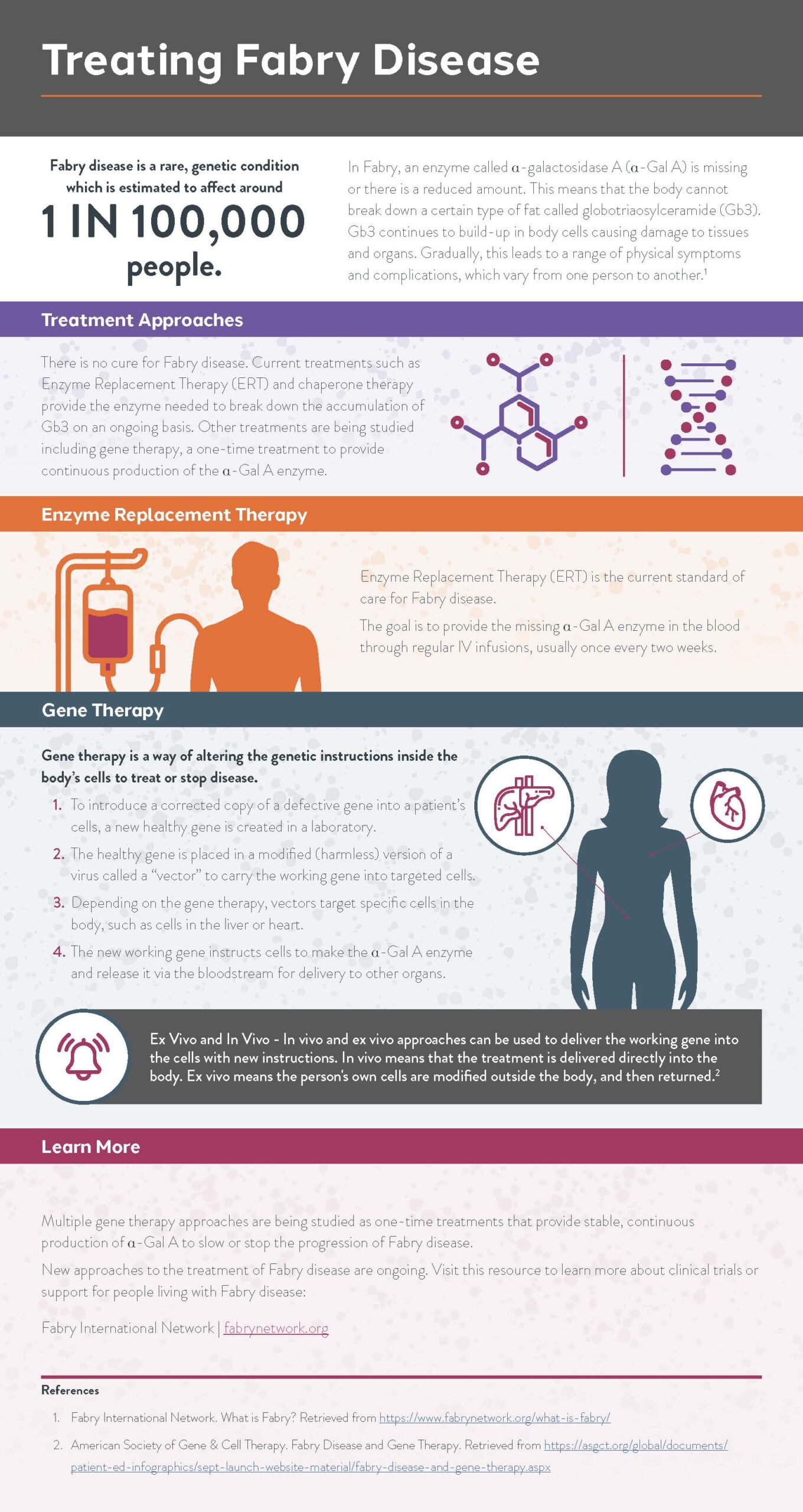 Treating Fabry Disease

Fabry disease is a rare, genetic condition which is estimated to affect around

1 IN 100,000

people.

In Fabry, an enzyme called α-galactosidase A (α-Gal A) is missing or there is a reduced amount. This means that the body cannot break down a certain type of fat called globotriaosylceramide (Gb3). Gb3 continues to build-up in body cells causing damage to tissues and organs. Gradually, this leads to a range of physical symptoms and complications, which vary from one person to another.$^1$

Treatment Approaches

There is no cure for Fabry disease. Current treatments such as Enzyme Replacement Therapy (ERT) and chaperone therapy provide the enzyme needed to break down the accumulation of Gb3 on an ongoing basis. Other treatments are being studied including gene therapy, a one-time treatment to provide continuous production of the α-Gal A enzyme.

Enzyme Replacement Therapy

Enzyme Replacement Therapy (ERT) is the current standard of care for Fabry disease.

The goal is to provide the missing α-Gal A enzyme in the blood through regular IV infusions, usually once every two weeks.

Gene Therapy

Gene therapy is a way of altering the genetic instructions inside the body's cells to treat or stop disease.

1. To introduce a corrected copy of a defective gene into a patient's cells, a new healthy gene is created in a laboratory.
2. The healthy gene is placed in a modified (harmless) version of a virus called a "vector" to carry the working gene into targeted cells.
3. Depending on the gene therapy, vectors target specific cells in the body, such as cells in the liver or heart.
4. The new working gene instructs cells to make the α-Gal A enzyme and release it via the bloodstream for delivery to other organs.

Ex Vivo and In Vivo - In vivo and ex vivo approaches can be used to deliver the working gene into the cells with new instructions. In vivo means that the treatment is delivered directly into the body. Ex vivo means the person's own cells are modified outside the body, and then returned.$^2$

Learn More

Multiple gene therapy approaches are being studied as one-time treatments that provide stable, continuous production of α-Gal A to slow or stop the progression of Fabry disease.

New approaches to the treatment of Fabry disease are ongoing. Visit this resource to learn more about clinical trials or support for people living with Fabry disease:

Fabry International Network | fabrynetwork.org

References

1. Fabry International Network. What is Fabry? Retrieved from https://www.fabrynetwork.org/what-is-fabry/
2. American Society of Gene & Cell Therapy. Fabry Disease and Gene Therapy. Retrieved from https://asgct.org/global/documents/patient-ed-infographics/sept-launch-website-material/fabry-disease-and-gene-therapy.aspx